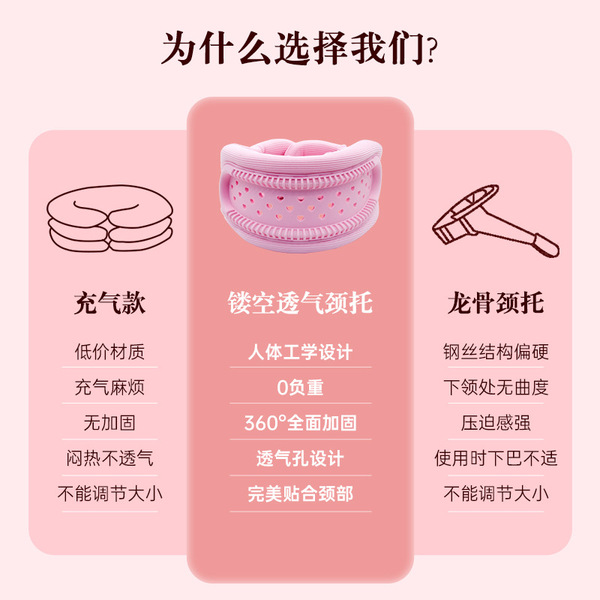 为什么选择我们?

充气款

低价材质

充气麻烦

无加固

闷热不透气

不能调节大小

镂空透气颈托

人体工学设计

0负重

360°全面加固

透气孔设计

完美贴合颈部

龙骨颈托

钢丝结构偏硬

下颌处无曲度

压迫感强

使用时下巴不适

不能调节大小